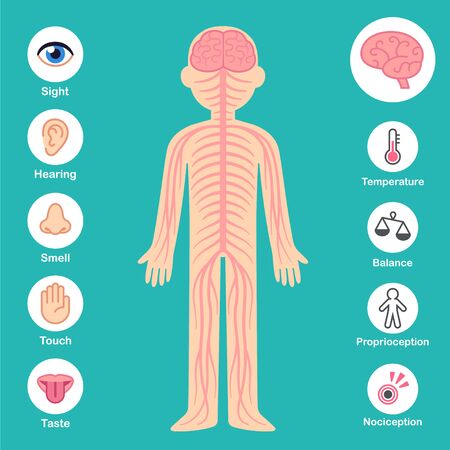 Sight

Hearing

Smell

Touch

Taste

Temperature

Balance

Proprioception

Nociception